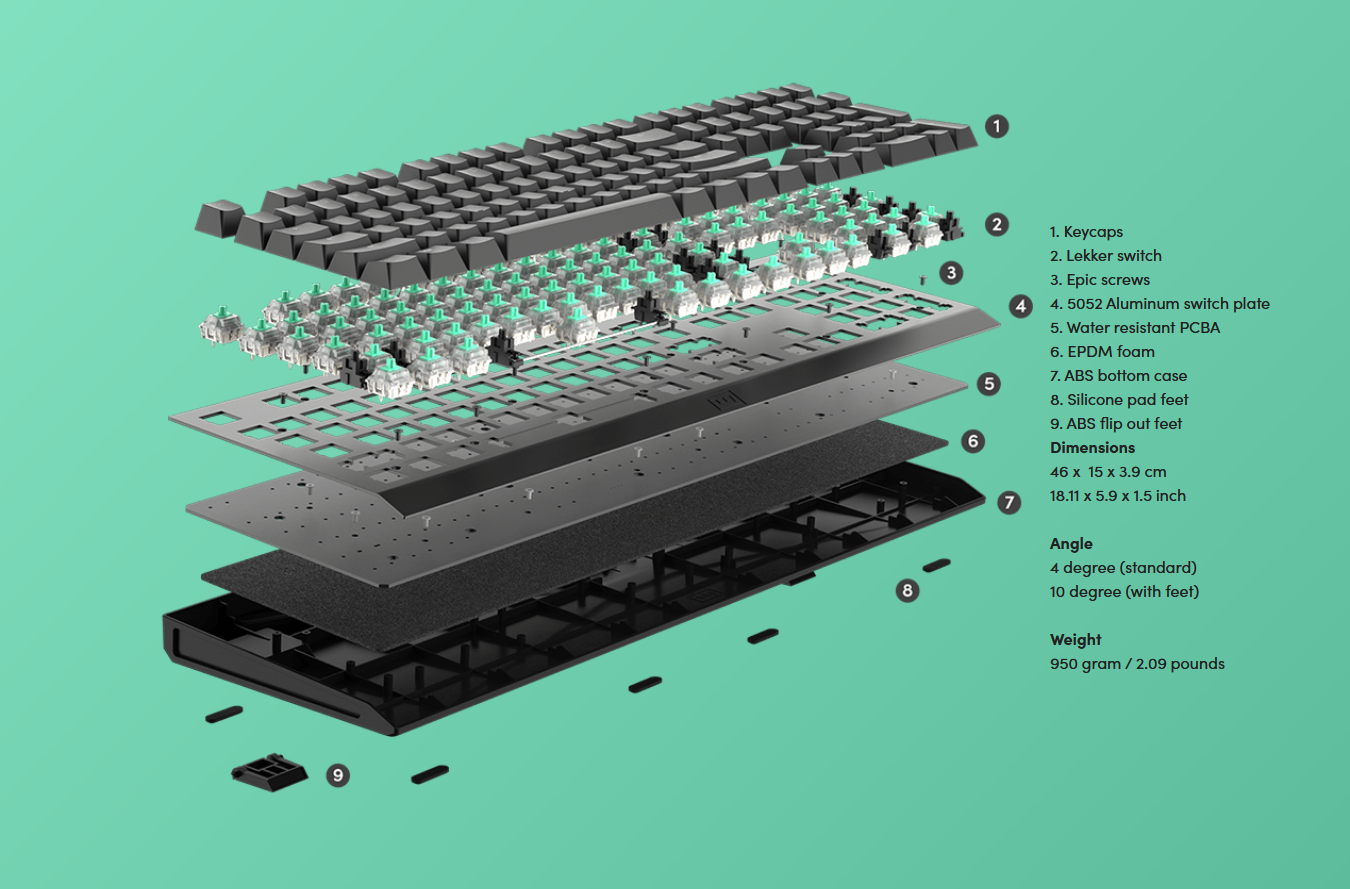 1
2
3
4
5
6
7
8
9

1. Keycaps
2. Lekker switch
3. Epic screws
4. 5052 Aluminum switch plate
5. Water resistant PCBA
6. EPDM foam
7. ABS bottom case
8. Silicone pad feet
9. ABS flip out feet
Dimensions
46 x 15 x 3.9 cm
18.11 x 5.9 x 1.5 inch

Angle
4 degree (standard)
10 degree (with feet)

Weight
950 gram / 2.09 pounds