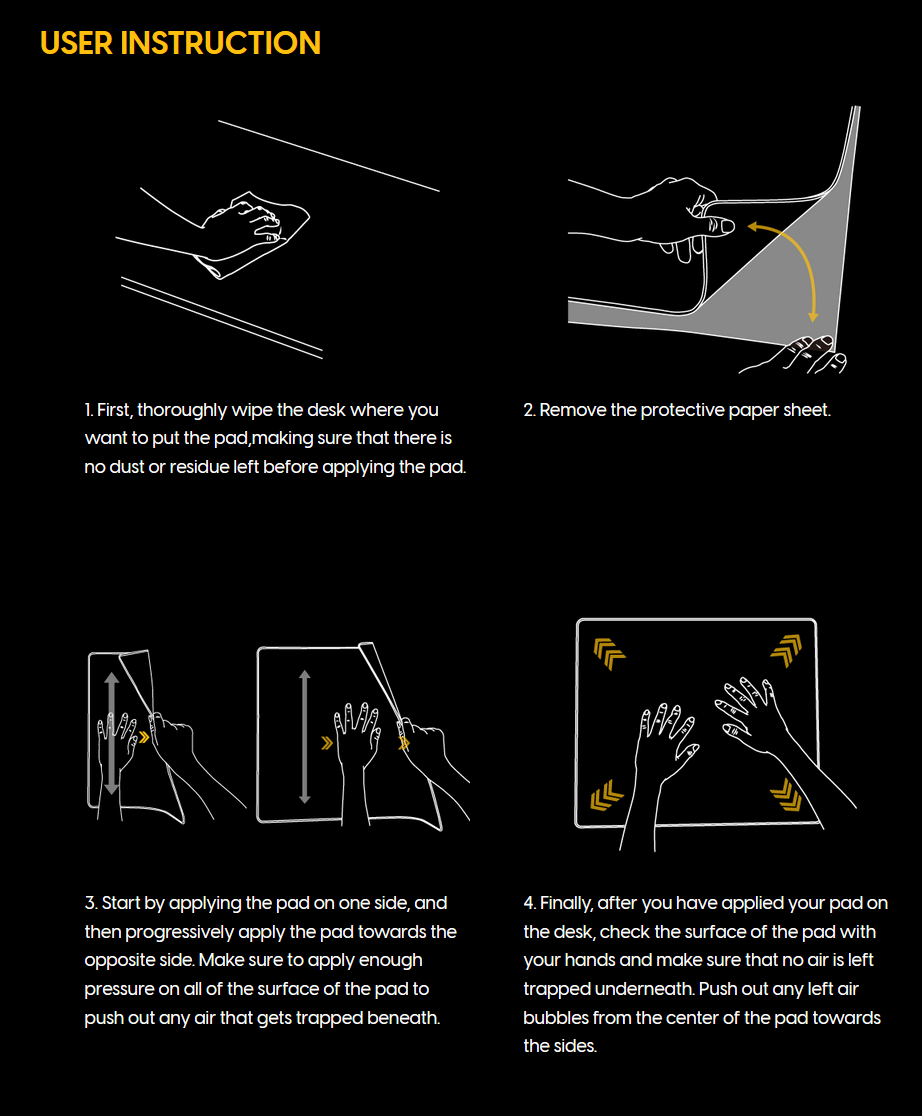 USER INSTRUCTION

1. First, thoroughly wipe the desk where you want to put the pad,making sure that there is no dust or residue left before applying the pad.

2. Remove the protective paper sheet.

3. Start by applying the pad on one side, and then progressively apply the pad towards the opposite side. Make sure to apply enough pressure on all of the surface of the pad to push out any air that gets trapped beneath.

4. Finally, after you have applied your pad on the desk, check the surface of the pad with your hands and make sure that no air is left trapped underneath. Push out any left air bubbles from the center of the pad towards the sides.